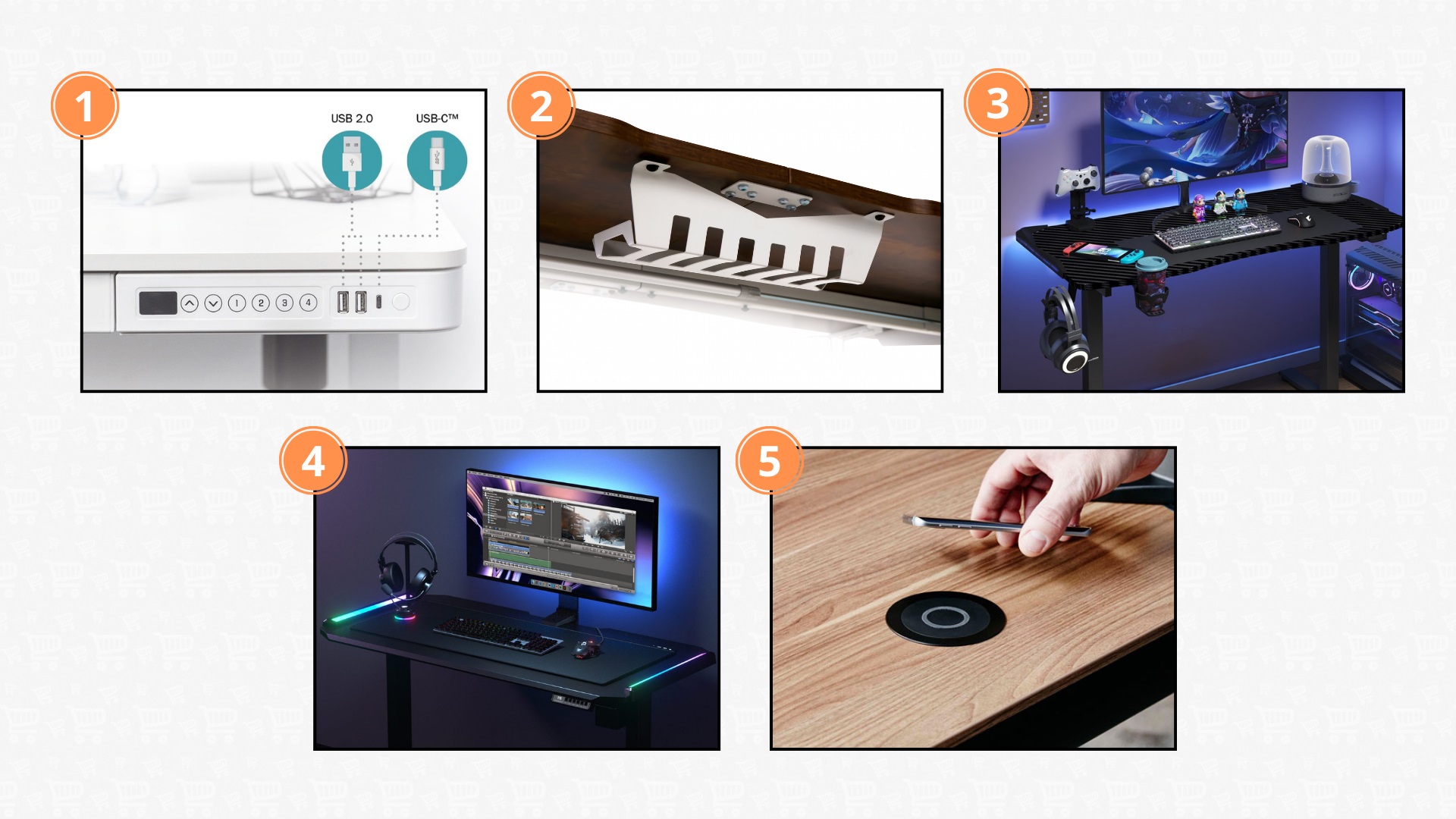 1

USB 2.0

USB-C™

1 2 3 4

2

3

4

5